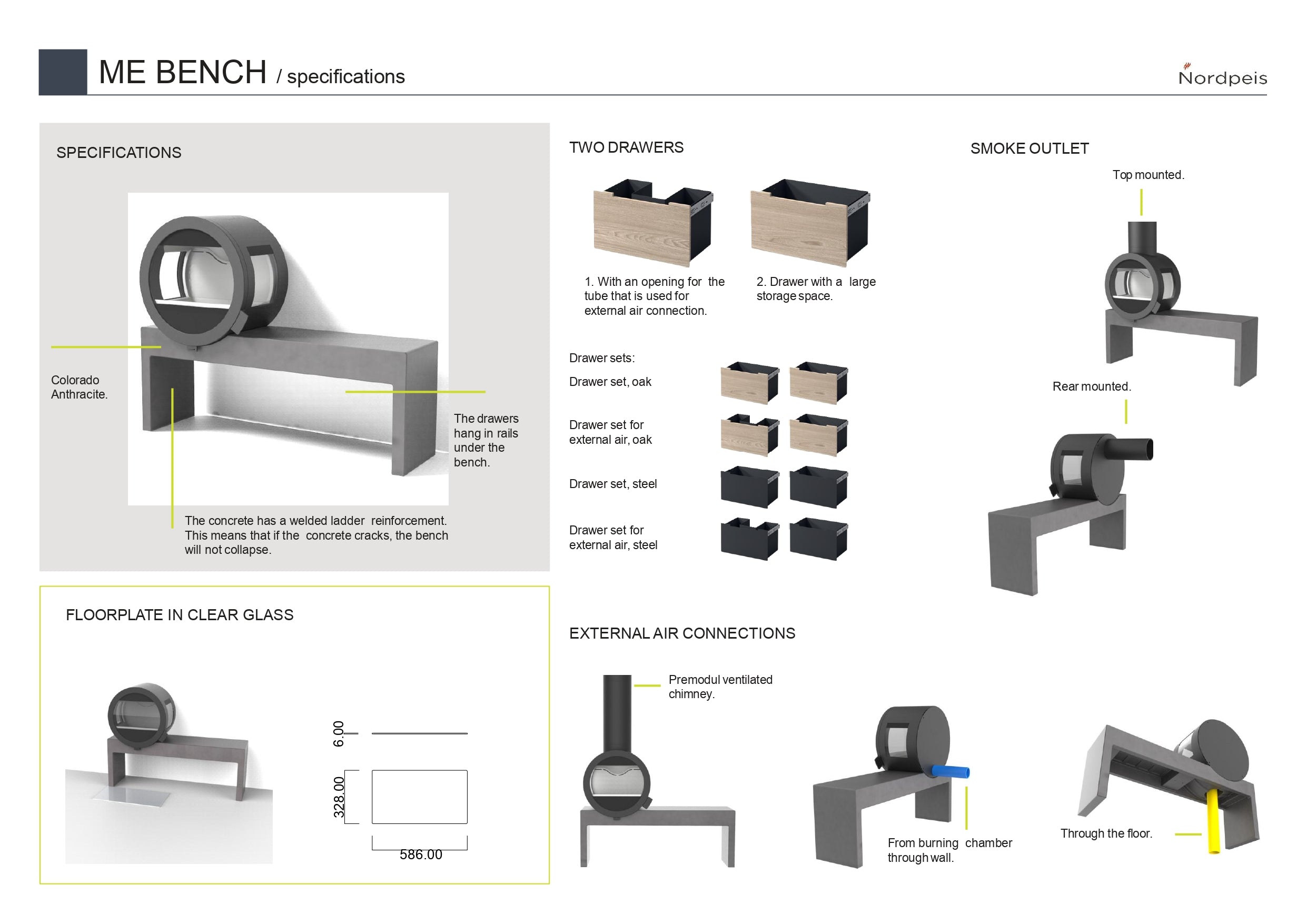 ME BENCH / specifications

Nordpeis

SPECIFICATIONS

Colorado Anthracite.

The drawers hang in rails under the bench.

The concrete has a welded ladder reinforcement. This means that if the concrete cracks, the bench will not collapse.

FLOORPLATE IN CLEAR GLASS

6.00

328.00

586.00

TWO DRAWERS

1. With an opening for the tube that is used for external air connection.

2. Drawer with a large storage space.

Drawer sets:

Drawer set, oak

Drawer set for external air, oak

Drawer set, steel

Drawer set for external air, steel

SMOKE OUTLET

Top mounted.

Rear mounted.

EXTERNAL AIR CONNECTIONS

Premodul ventilated chimney.

From burning chamber through wall.

Through the floor.