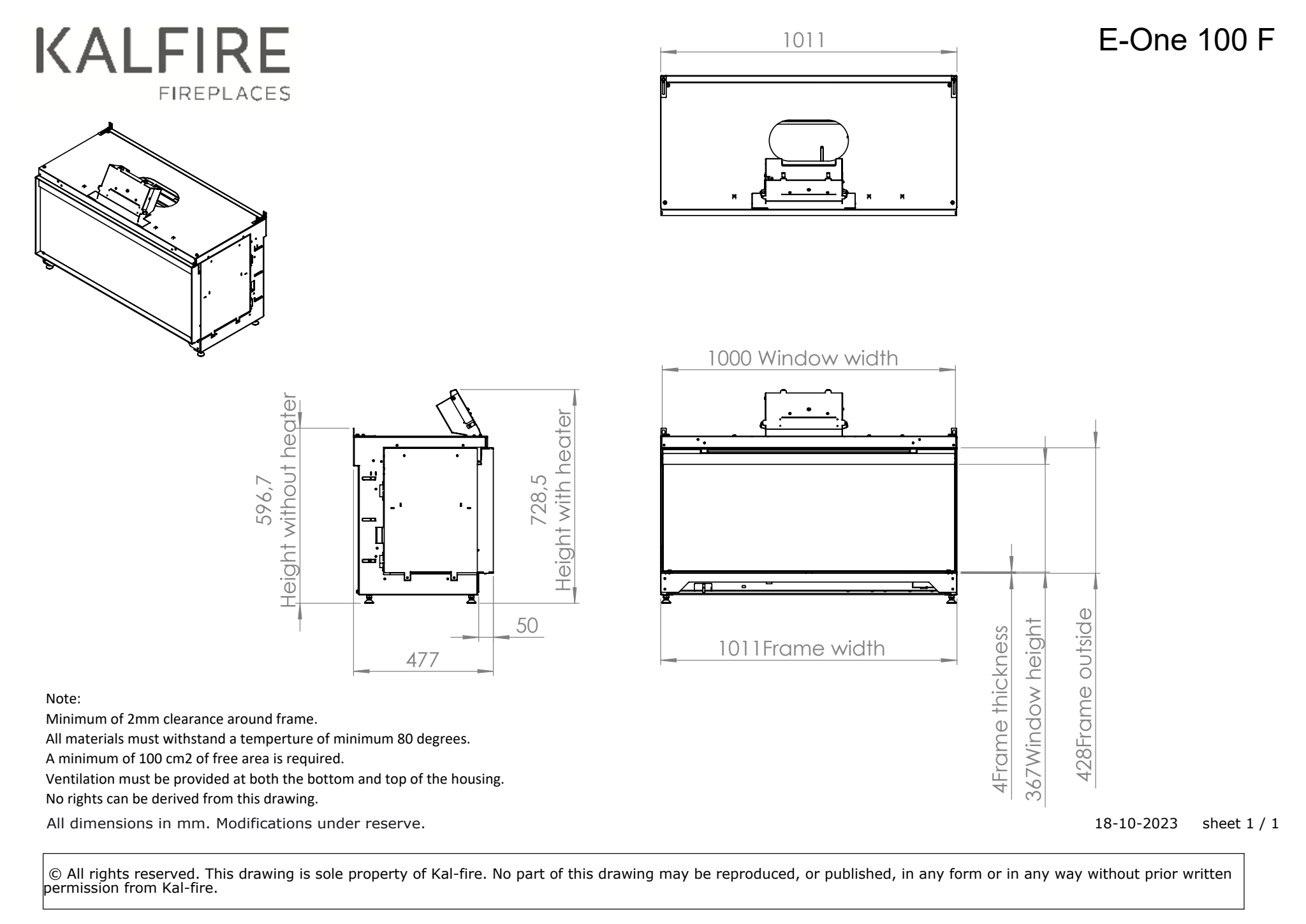 KALFIRE
FIREPLACES

E-One 100 F

1011

1000 Window width

596,7
Height without heater

728,5
Height with heater

50

477

1011Frame width

4Frame thickness

367Window height

428Frame outside

Note:
Minimum of 2mm clearance around frame.
All materials must withstand a temperture of minimum 80 degrees.
A minimum of 100 cm2 of free area is required.
Ventilation must be provided at both the bottom and top of the housing.
No rights can be derived from this drawing.

All dimensions in mm. Modifications under reserve.

18-10-2023 sheet 1 / 1

© All rights reserved. This drawing is sole property of Kal-fire. No part of this drawing may be reproduced, or published, in any form or in any way without prior written permission from Kal-fire.